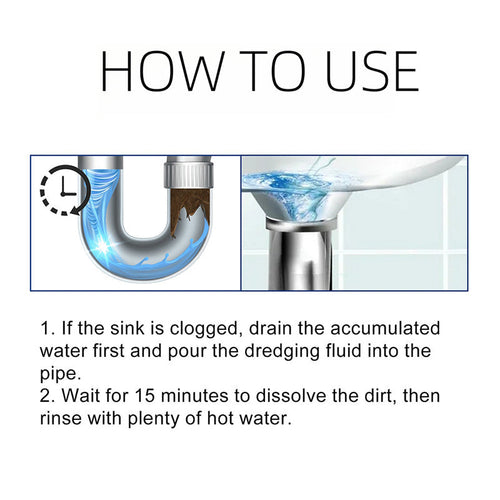 HOW TO USE

1. If the sink is clogged, drain the accumulated water first and pour the dredging fluid into the pipe.
2. Wait for 15 minutes to dissolve the dirt, then rinse with plenty of hot water.