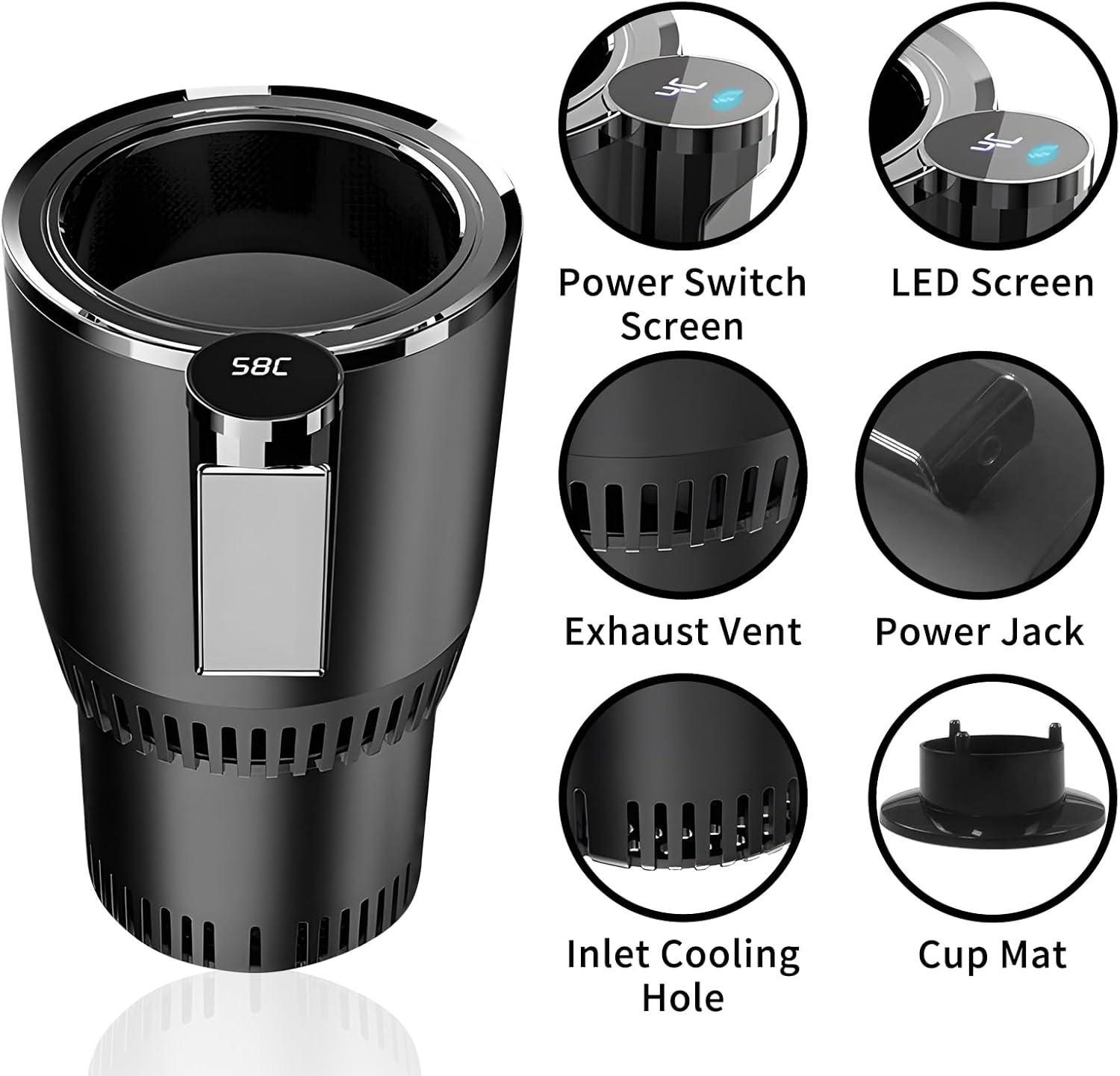 58C

Power Switch Screen

LED Screen

Exhaust Vent

Power Jack

Inlet Cooling Hole

Cup Mat