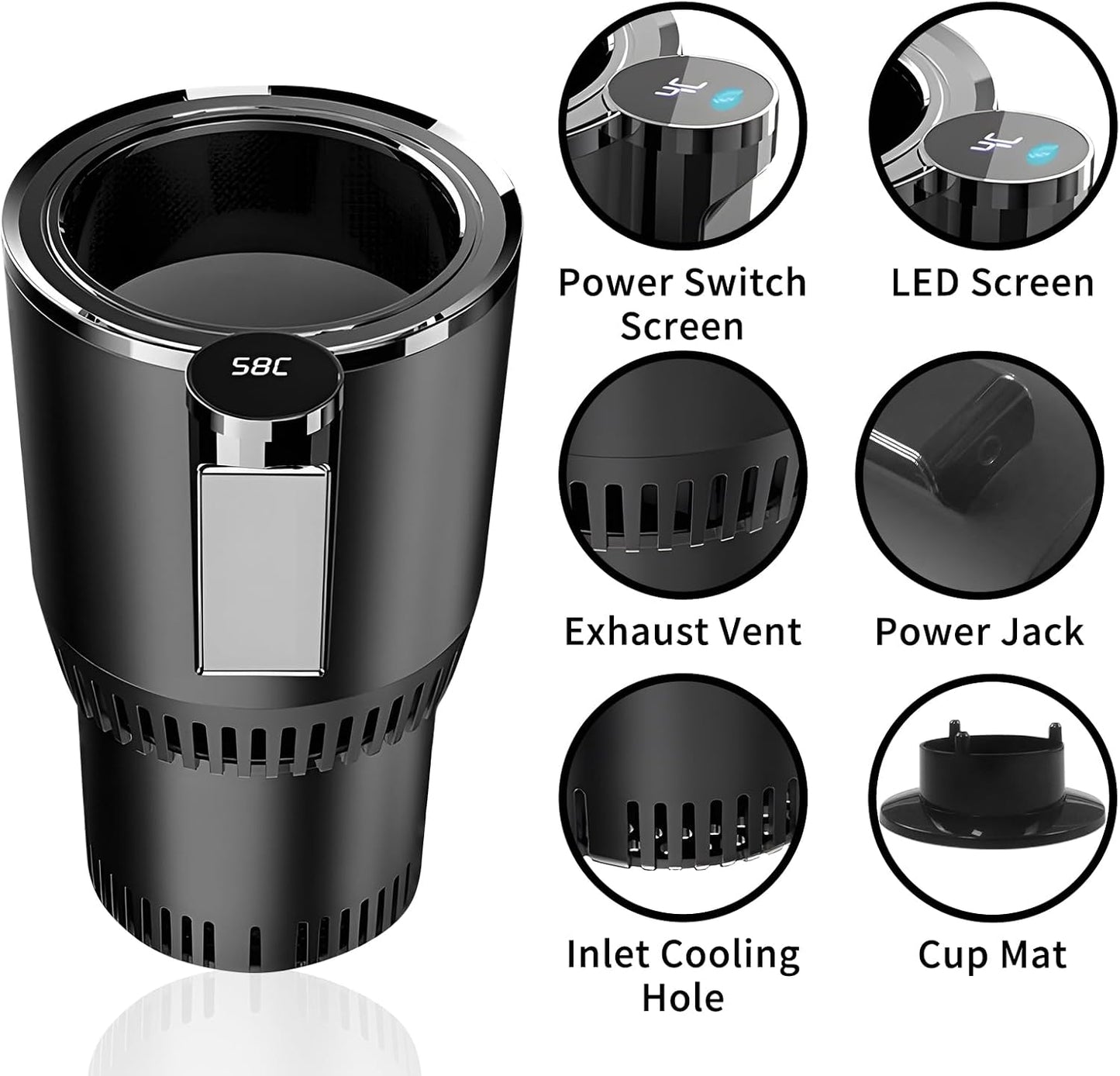 58C

Power Switch Screen

LED Screen

Exhaust Vent

Power Jack

Inlet Cooling Hole

Cup Mat