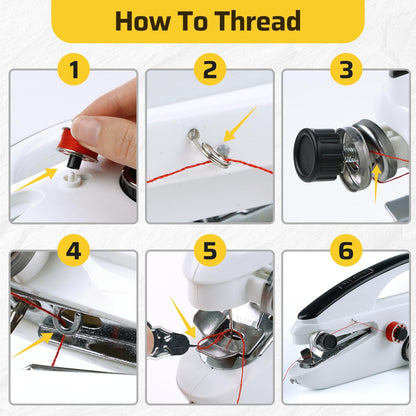 How To Thread

1

2

3

4

5

6